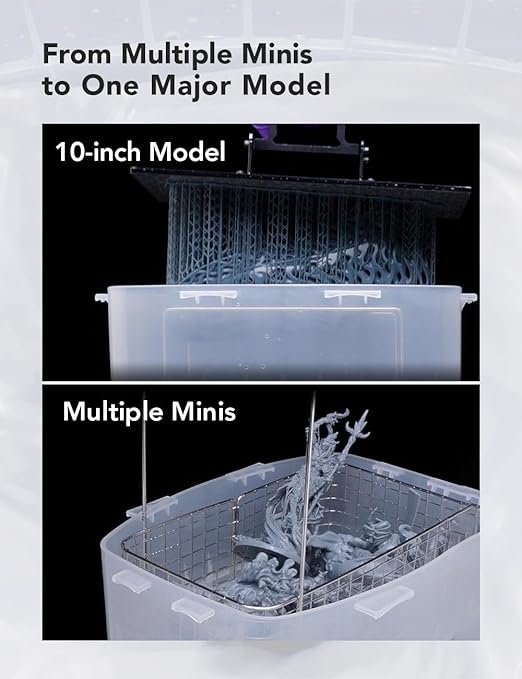 From Multiple Minis to One Major Model

10-inch Model

Multiple Minis